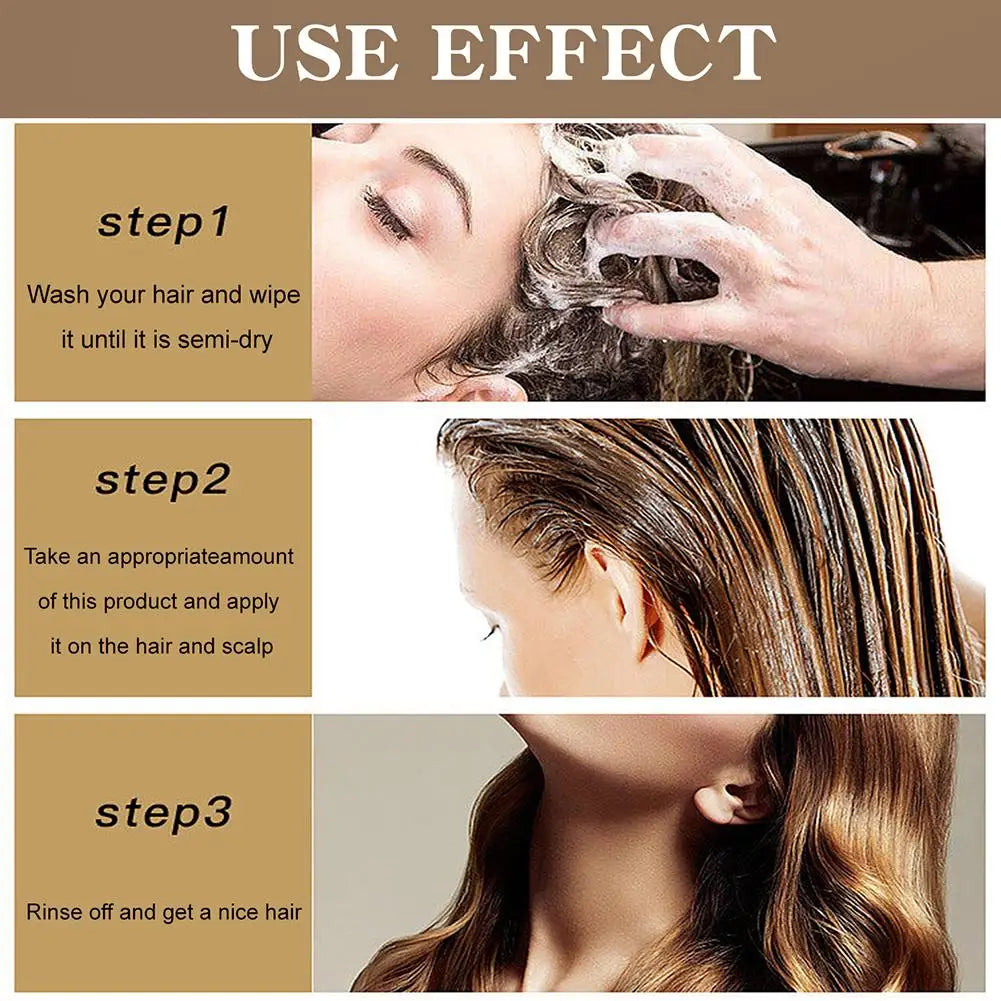 USE EFFECT

step1

Wash your hair and wipe it until it is semi-dry

step2

Take an appropriateamount of this product and apply it on the hair and scalp

step3

Rinse off and get a nice hair